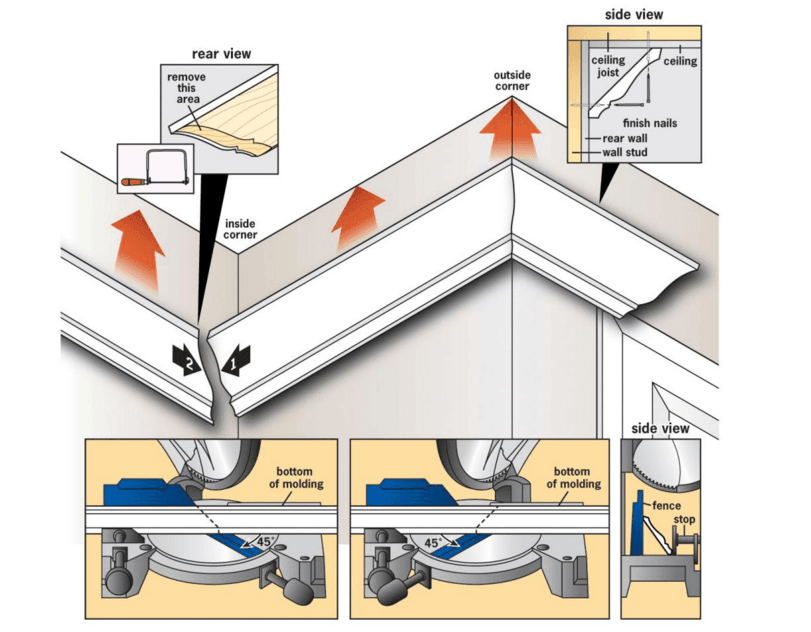 rear view

remove this area

inside corner

outside corner

side view

ceiling joist

ceiling

finish nails

rear wall

wall stud

2

1

bottom of molding

45°

bottom of molding

45°

side view

fence

stop